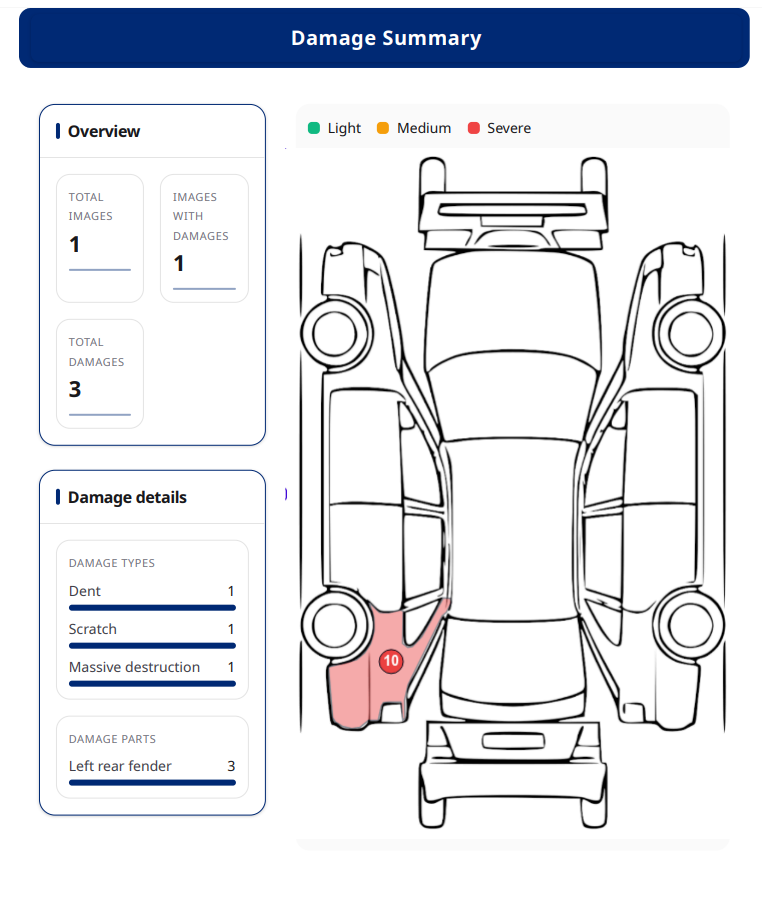 Damage Summary

Overview

TOTAL IMAGES
1

IMAGES WITH DAMAGES
1

TOTAL DAMAGES
3

Damage details

DAMAGE TYPES
Dent 1
Scratch 1
Massive destruction 1

DAMAGE PARTS
Left rear fender 3

Light Medium Severe

10